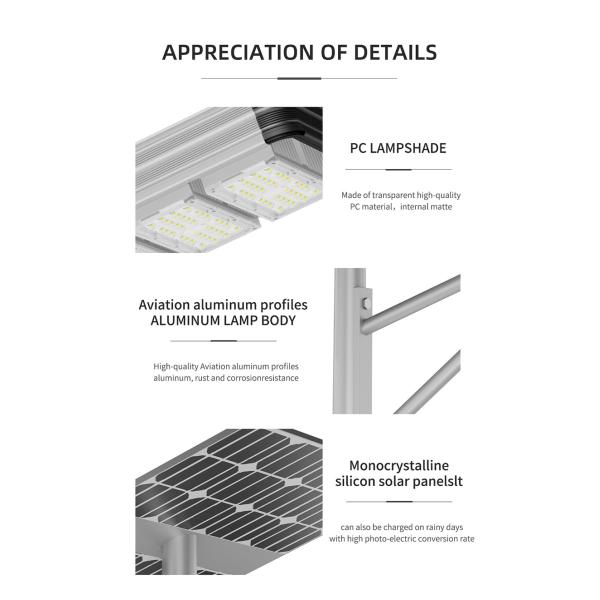 APPRECIATION OF DETAILS

PC LAMPSHADE

Made of transparent high-quality PC material，internal matte

Aviation aluminum profiles ALUMINUM LAMP BODY

High-quality Aviation aluminum profiles aluminum, rust and corrosionresistance

Monocrystalline silicon solar panelslt

can also be charged on rainy days with high photo-electric conversion rate