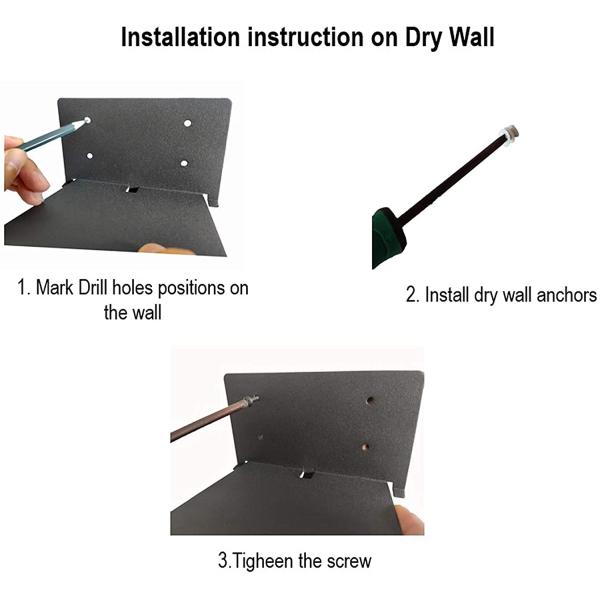 Installation instruction on Dry Wall

1. Mark Drill holes positions on the wall

2. Install dry wall anchors

3.Tigheen the screw