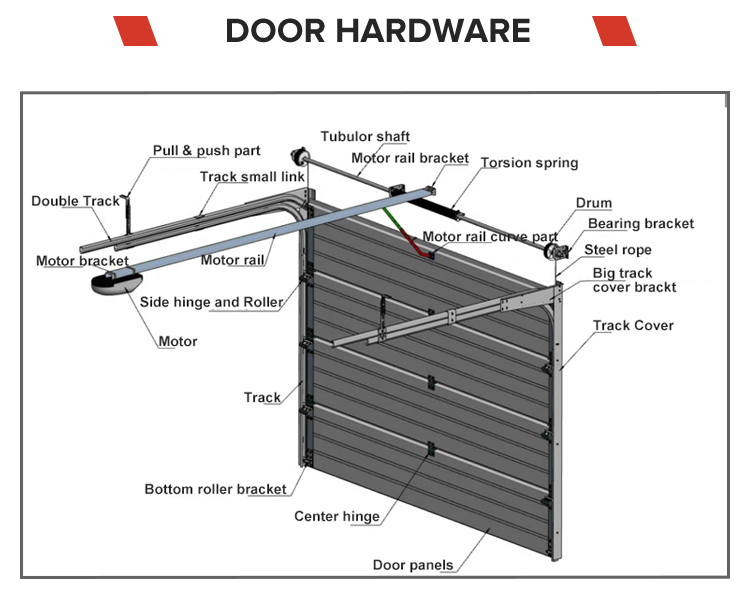 DOOR HARDWARE

Tubulor shaft
Pull & push part
Motor rail bracket
Torsion spring
Track small link
Double Track
Drum
Bearing bracket
Motor rail curve part
Steel rope
Motor bracket
Motor rail
Big track cover brackt
Side hinge and Roller
Track Cover
Motor
Track
Bottom roller bracket
Center hinge
Door panels