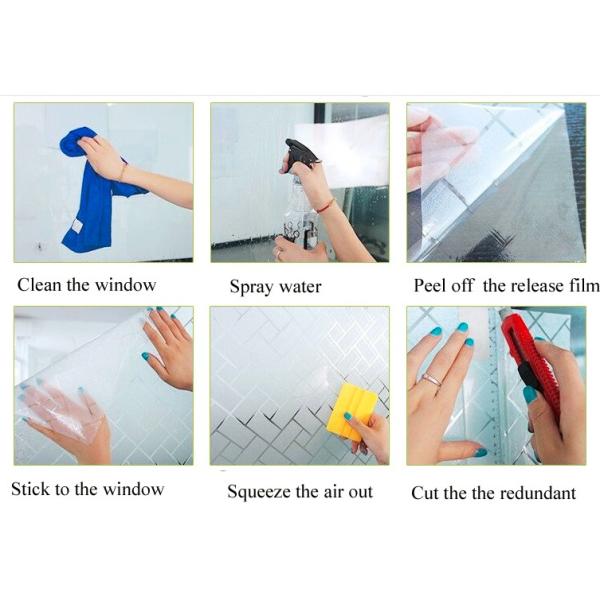 Clean the window

Spray water

Peel off the release film

Stick to the window

Squeeze the air out

Cut the the redundant