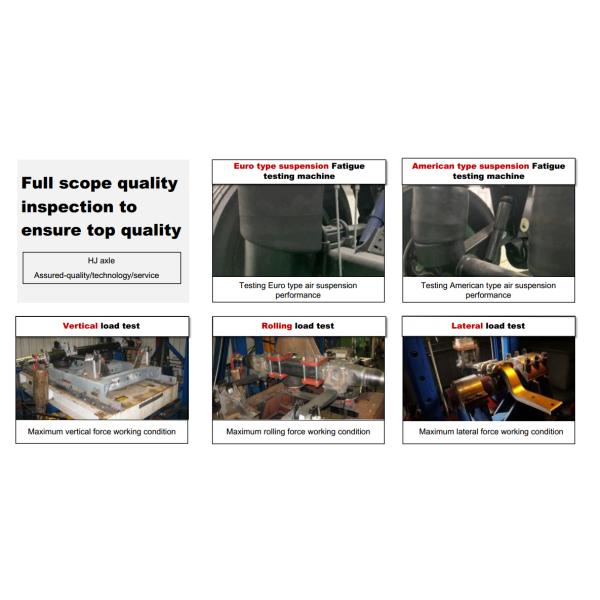 Full scope quality inspection to ensure top quality

HJ axle
Assured-quality/technology/service

Euro type suspension Fatigue testing machine

Testing Euro type air suspension performance

American type suspension Fatigue testing machine

Testing American type air suspension performance

Vertical load test

Maximum vertical force working condition

Rolling load test

Maximum rolling force working condition

Lateral load test

Maximum lateral force working condition