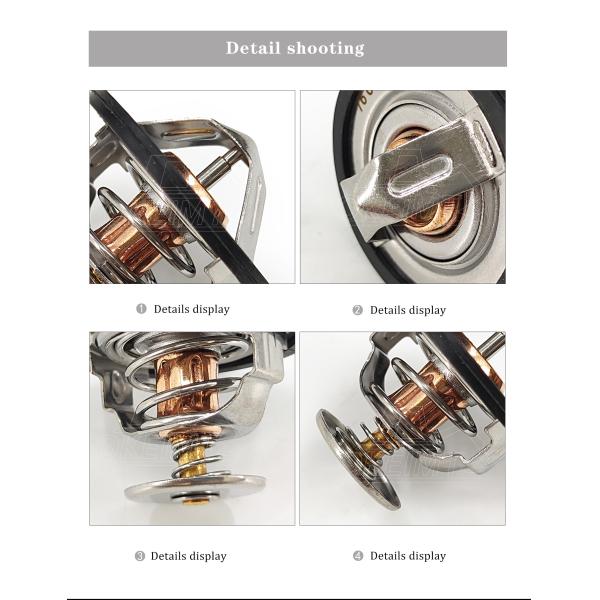 Detail shooting

❶ Details display

❷ Details display

❸ Details display

❹ Details display