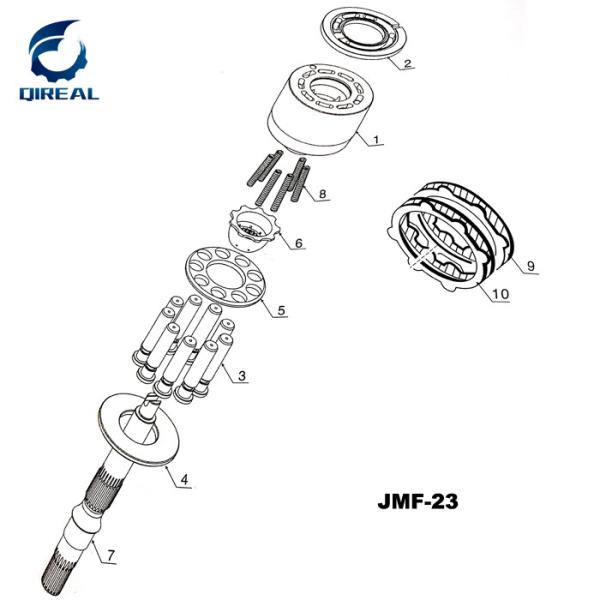 QIREAL

2

1

8

6

9

10

5

3

4

JMF-23

7