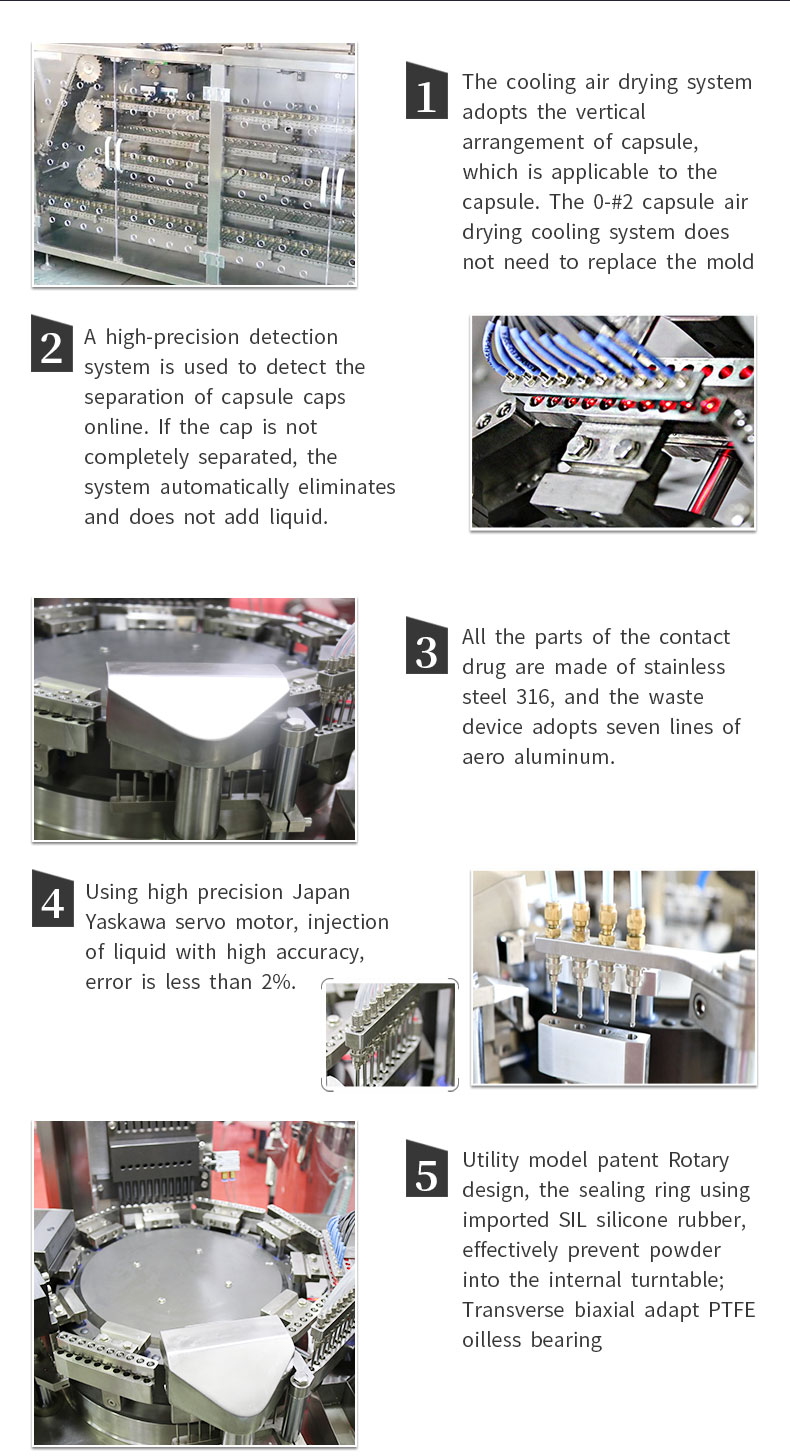 1
The cooling air drying system adopts the vertical arrangement of capsule, which is applicable to the capsule. The 0-#2 capsule air drying cooling system does not need to replace the mold

2
A high-precision detection system is used to detect the separation of capsule caps online. If the cap is not completely separated, the system automatically eliminates and does not add liquid.

3
All the parts of the contact drug are made of stainless steel 316, and the waste device adopts seven lines of aero aluminum.

4
Using high precision Japan Yaskawa servo motor, injection of liquid with high accuracy, error is less than 2%.

5
Utility model patent Rotary design, the sealing ring using imported SIL silicone rubber, effectively prevent powder into the internal turntable; Transverse biaxial adapt PTFE oilless bearing