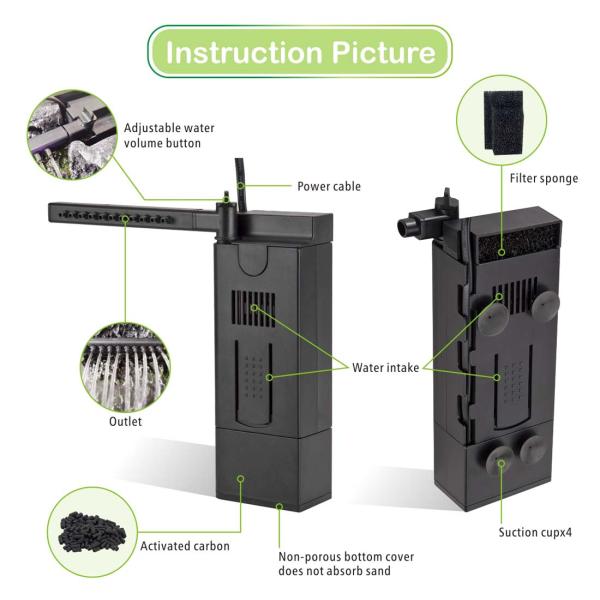 Instruction Picture

Adjustable water volume button

Power cable

Filter sponge

Water intake

Outlet

Activated carbon

Non-porous bottom cover does not absorb sand

Suction cupx4