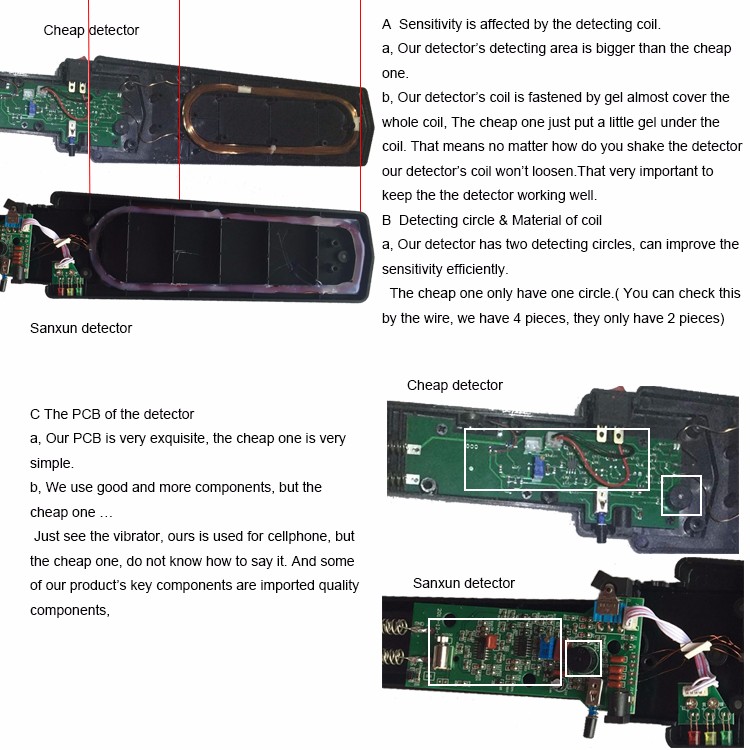 Cheap detector

Sanxun detector

A Sensitivity is affected by the detecting coil.

a, Our detector's detecting area is bigger than the cheap one.

b, Our detector's coil is fastened by gel almost cover the whole coil, The cheap one just put a little gel under the coil. That means no matter how do you shake the detector our detector's coil won't loosen.That very important to keep the the detector working well.

B Detecting circle & Material of coil

a, Our detector has two detecting circles, can improve the sensitivity efficiently.

The cheap one only have one circle.( You can check this by the wire, we have 4 pieces, they only have 2 pieces)

C The PCB of the detector

a, Our PCB is very exquisite, the cheap one is very simple.

b, We use good and more components, but the cheap one …

Just see the vibrator, ours is used for cellphone, but the cheap one, do not know how to say it. And some of our product's key components are imported quality components,

Cheap detector

Sanxun detector