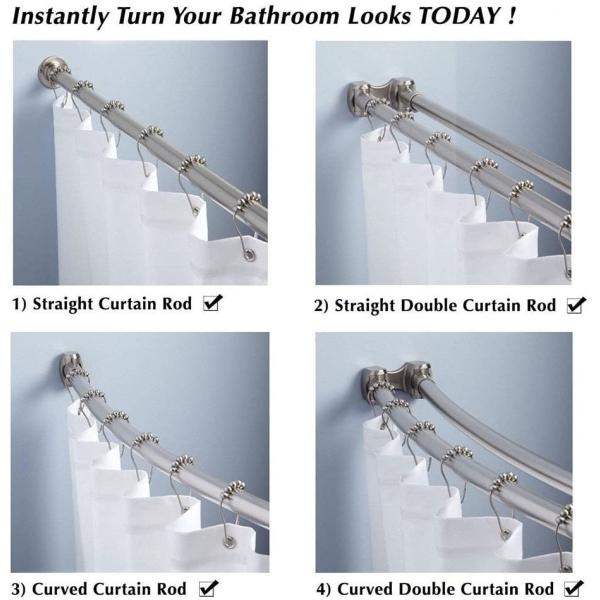 Instantly Turn Your Bathroom Looks TODAY !

1) Straight Curtain Rod ✔

2) Straight Double Curtain Rod ✔

3) Curved Curtain Rod ✔

4) Curved Double Curtain Rod ✔