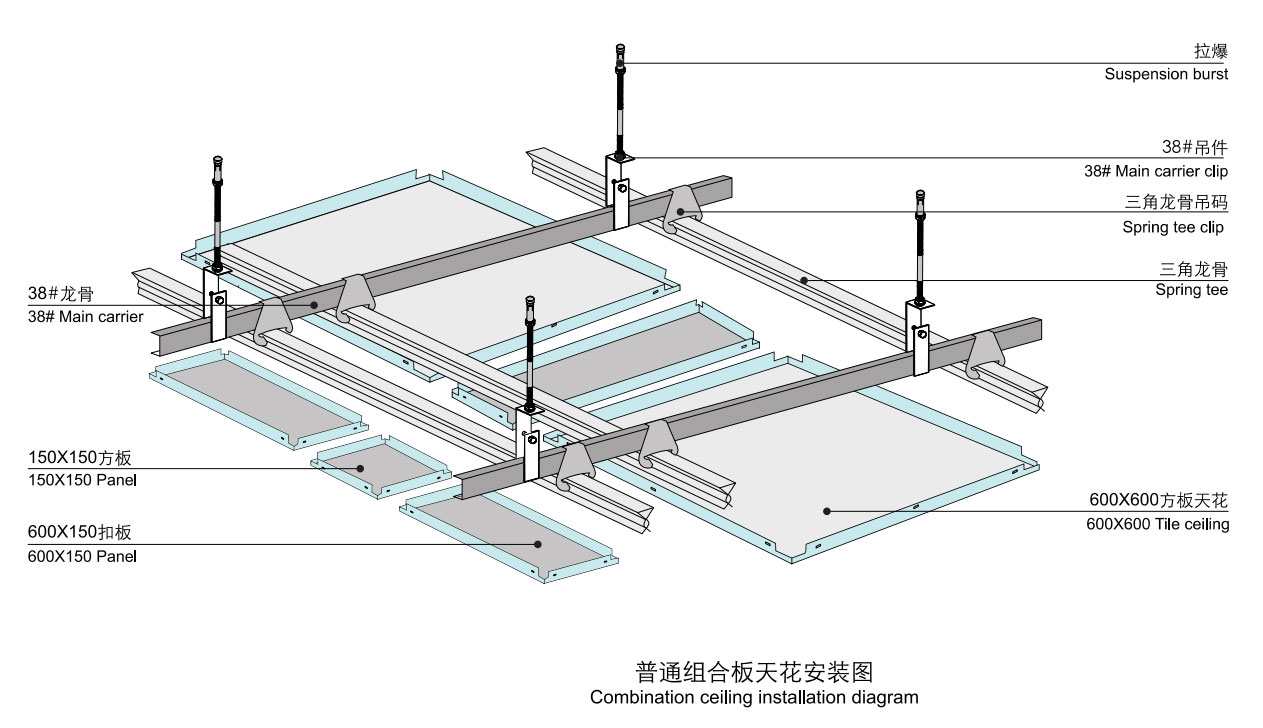 拉爆
Suspension burst

38#吊件
38# Main carrier clip

三角龙骨吊码
Spring tee clip

三角龙骨
Spring tee

38#龙骨
38# Main carrier

150X150方板
150X150 Panel

600X150扣板
600X150 Panel

600X600方板天花
600X600 Tile ceiling

普通组合板天花安装图
Combination ceiling installation diagram