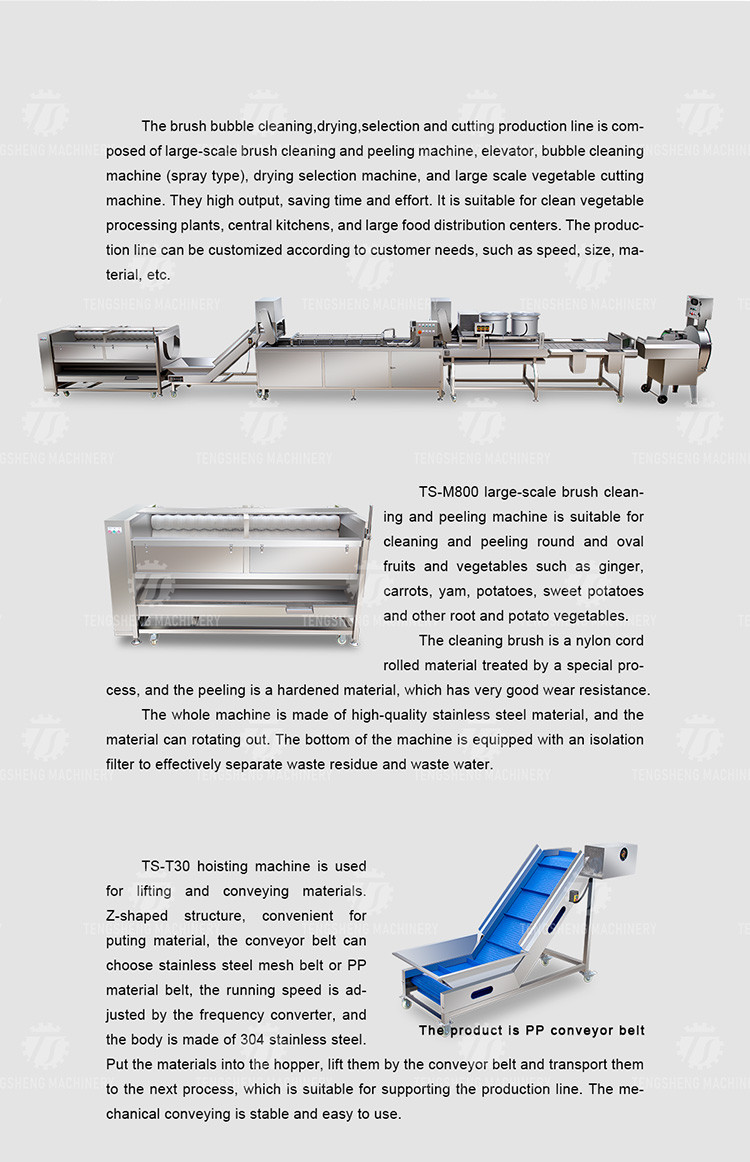 The brush bubble cleaning,drying,selection and cutting production line is composed of large-scale brush cleaning and peeling machine, elevator, bubble cleaning machine (spray type), drying selection machine, and large scale vegetable cutting machine. They high output, saving time and effort. It is suitable for clean vegetable processing plants, central kitchens, and large food distribution centers. The production line can be customized according to customer needs, such as speed, size, material, etc.

TS-M800 large-scale brush cleaning and peeling machine is suitable for cleaning and peeling round and oval fruits and vegetables such as ginger, carrots, yam, potatoes, sweet potatoes and other root and potato vegetables.

The cleaning brush is a nylon cord rolled material treated by a special process, and the peeling is a hardened material, which has very good wear resistance.

The whole machine is made of high-quality stainless steel material, and the material can rotating out. The bottom of the machine is equipped with an isolation filter to effectively separate waste residue and waste water.

TS-T30 hoisting machine is used for lifting and conveying materials. Z-shaped structure, convenient for puting material, the conveyor belt can choose stainless steel mesh belt or PP material belt, the running speed is adjusted by the frequency converter, and the body is made of 304 stainless steel. Put the materials into the hopper, lift them by the conveyor belt and transport them to the next process, which is suitable for supporting the production line. The mechanical conveying is stable and easy to use.

The product is PP conveyor belt

TENGSHENG MACHINERY