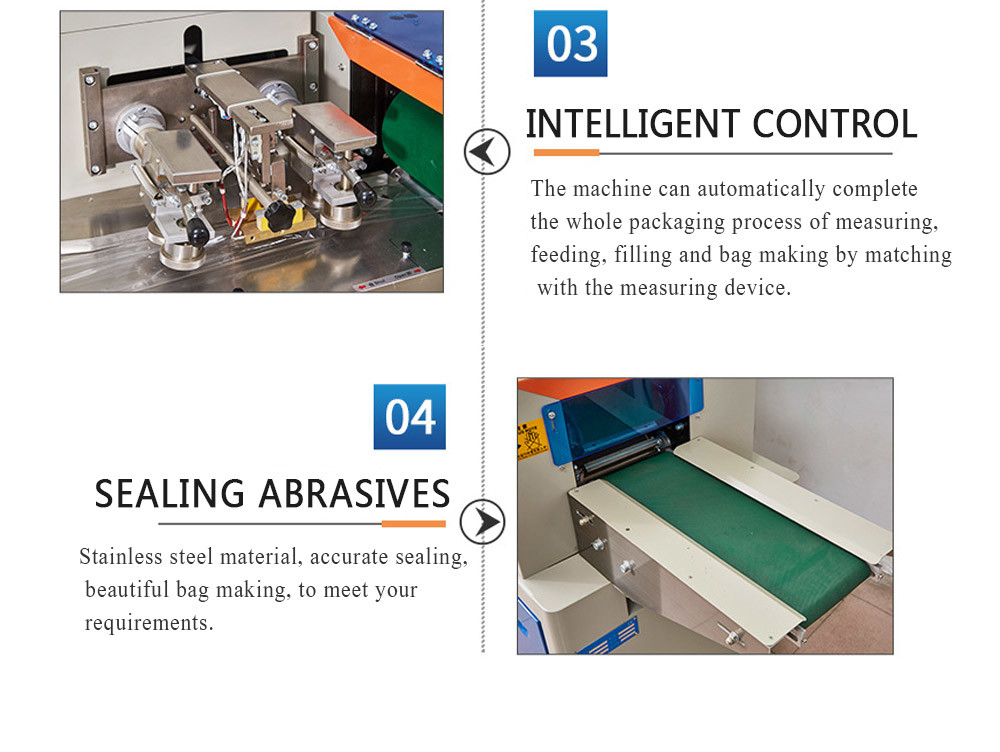 03

INTELLIGENT CONTROL

The machine can automatically complete the whole packaging process of measuring, feeding, filling and bag making by matching with the measuring device.

04

SEALING ABRASIVES

Stainless steel material, accurate sealing, beautiful bag making, to meet your requirements.