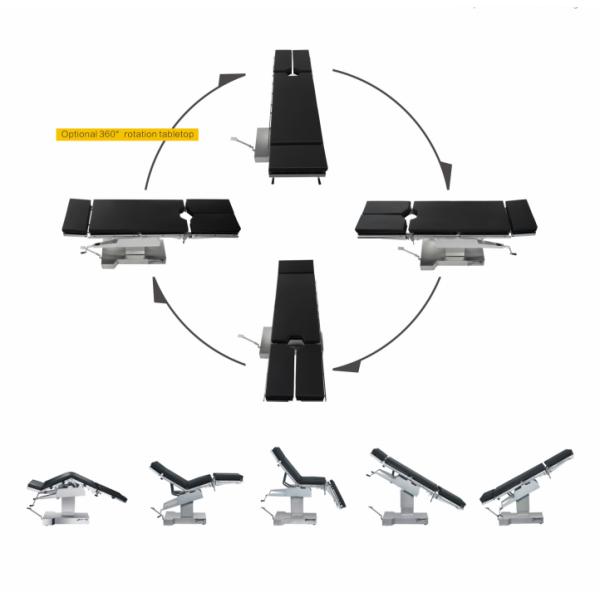 Optional 360° rotation tabletop