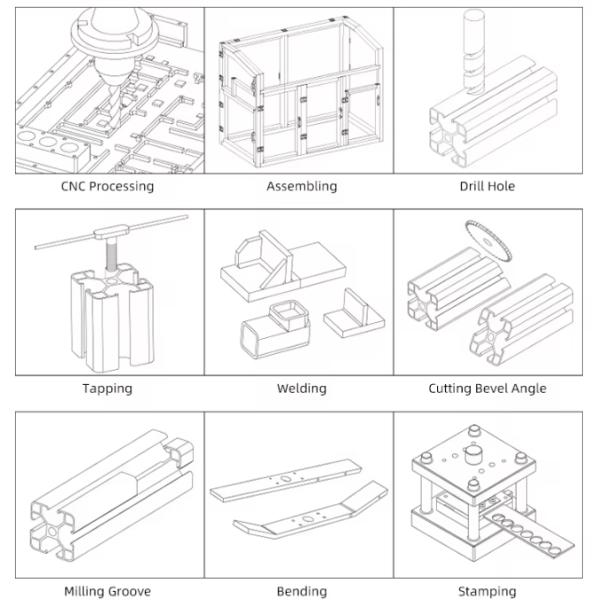 CNC Processing
Assembling
Drill Hole
Tapping
Welding
Cutting Bevel Angle
Milling Groove
Bending
Stamping