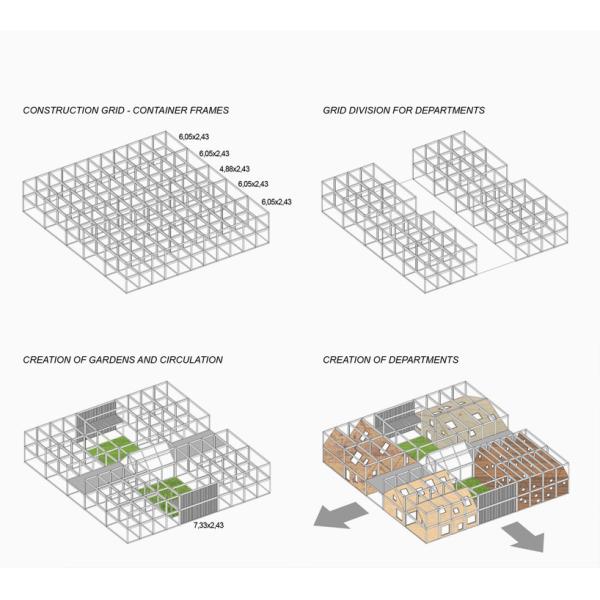 CONSTRUCTION GRID - CONTAINER FRAMES

6,05x2,43
6,05x2,43
4,88x2,43
6,05x2,43
6,05x2,43

GRID DIVISION FOR DEPARTMENTS

CREATION OF GARDENS AND CIRCULATION

7,33x2,43

CREATION OF DEPARTMENTS