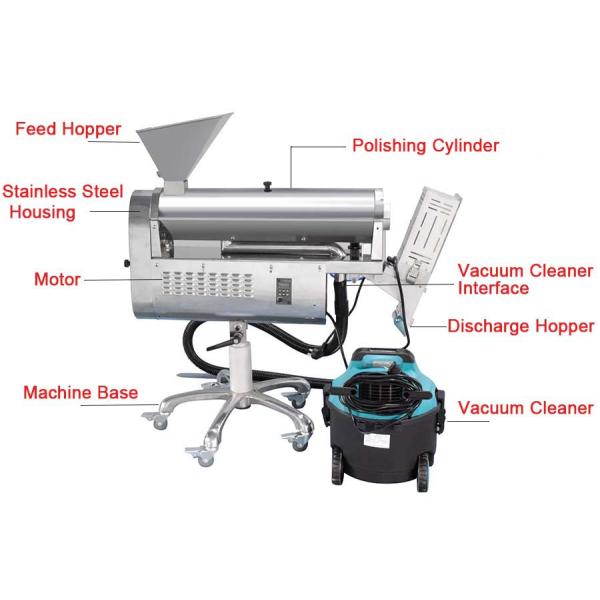 Feed Hopper

Polishing Cylinder

Stainless Steel Housing

Motor

Vacuum Cleaner Interface

Discharge Hopper

Machine Base

Vacuum Cleaner