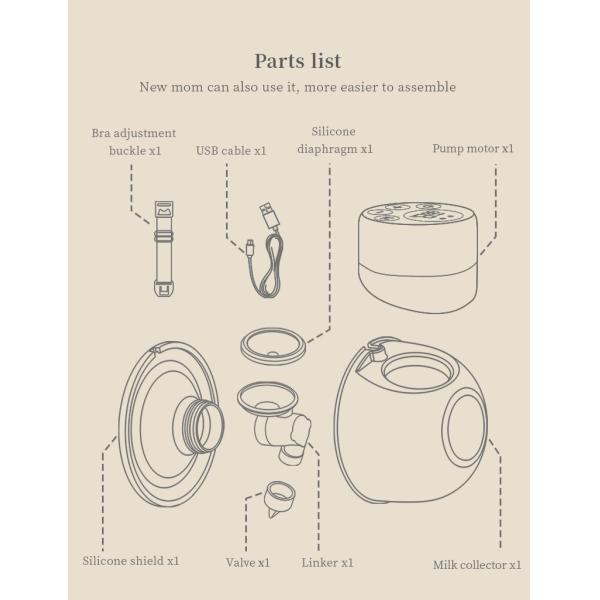 Parts list

New mom can also use it, more easier to assemble

Bra adjustment buckle x1

USB cable x1

Silicone diaphragm x1

Pump motor x1

Silicone shield x1

Valve x1

Linker x1

Milk collector x1