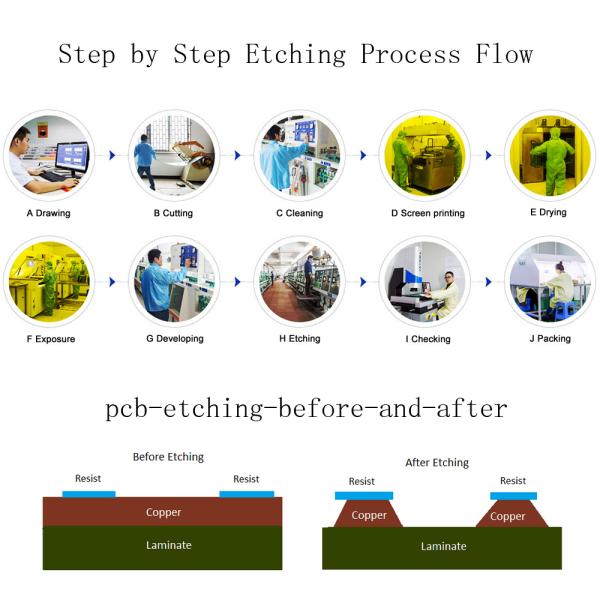 Step by Step Etching Process Flow

A Drawing

B Cutting

C Cleaning

D Screen printing

E Drying

F Exposure

G Developing

H Etching

I Checking

J Packing

pcb-etching-before-and-after

Before Etching

Resist

Resist

Copper

Laminate

After Etching

Resist

Resist

Copper

Copper

Laminate