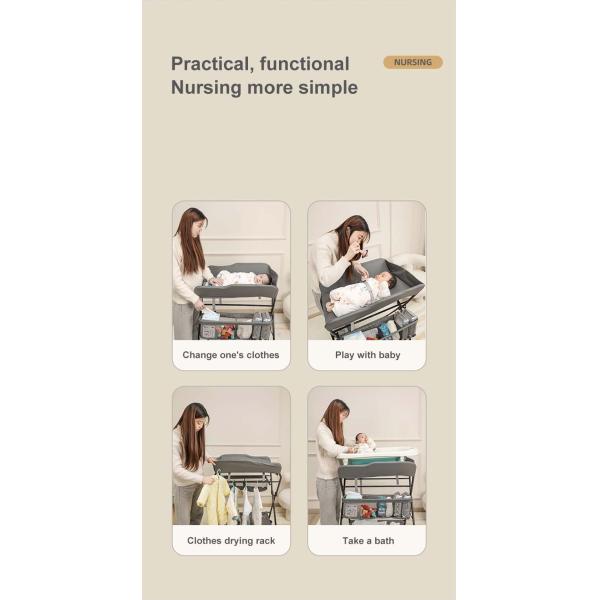 Practical, functional
Nursing more simple

NURSING

Change one's clothes

Play with baby

Clothes drying rack

Take a bath