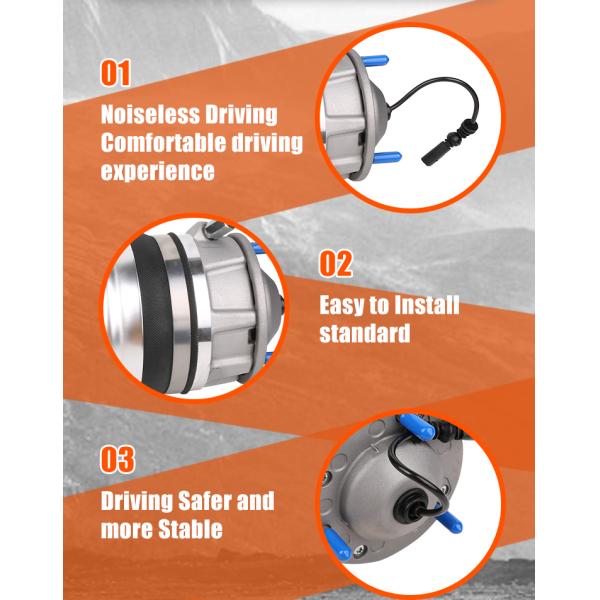 01

Noiseless Driving
Comfortable driving experience

02

Easy to Install standard

03

Driving Safer and more Stable