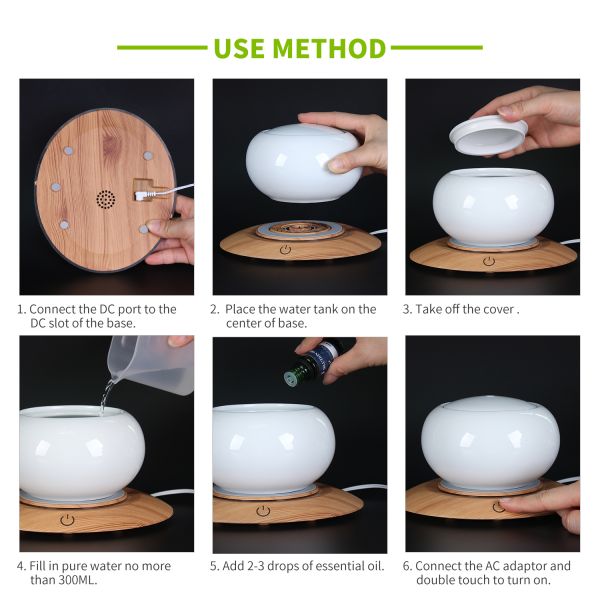 USE METHOD

1. Connect the DC port to the DC slot of the base.

2. Place the water tank on the center of base.

3. Take off the cover .

4. Fill in pure water no more than 300ML.

5. Add 2-3 drops of essential oil.

6. Connect the AC adaptor and double touch to turn on.