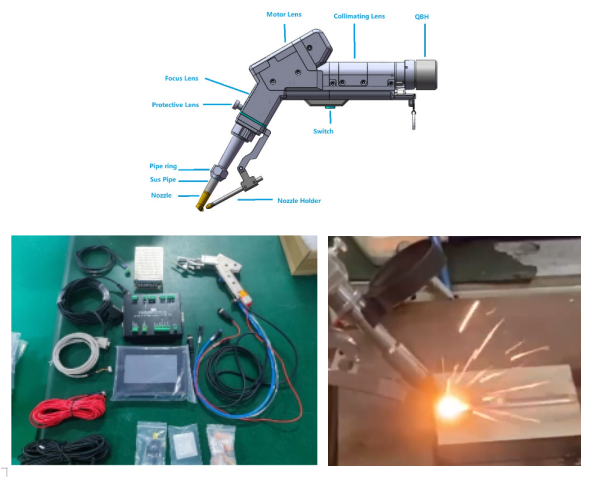 Motor Lens
Collimating Lens
QBH
Focus Lens
Protective Lens
Switch
Pipe ring
Sus Pipe
Nozzle
Nozzle Holder