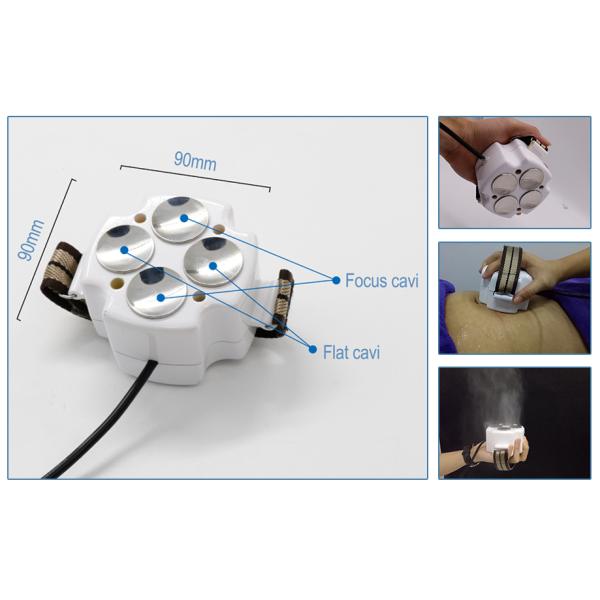 90mm

90mm

Focus cavi

Flat cavi