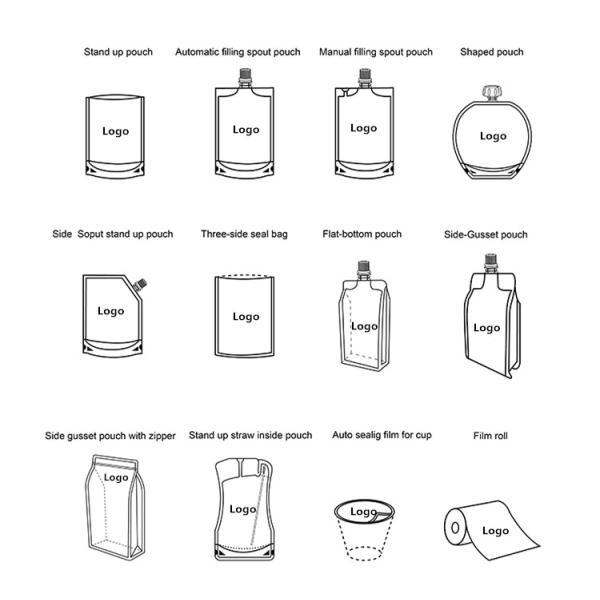 Stand up pouch
Logo

Automatic filling spout pouch
Logo

Manual filling spout pouch
Logo

Shaped pouch
Logo

Side Soput stand up pouch
Logo

Three-side seal bag
Logo

Flat-bottom pouch
Logo

Side-Gusset pouch
Logo

Side gusset pouch with zipper
Logo

Stand up straw inside pouch
Logo

Auto sealig film for cup
Logo

Film roll
Logo