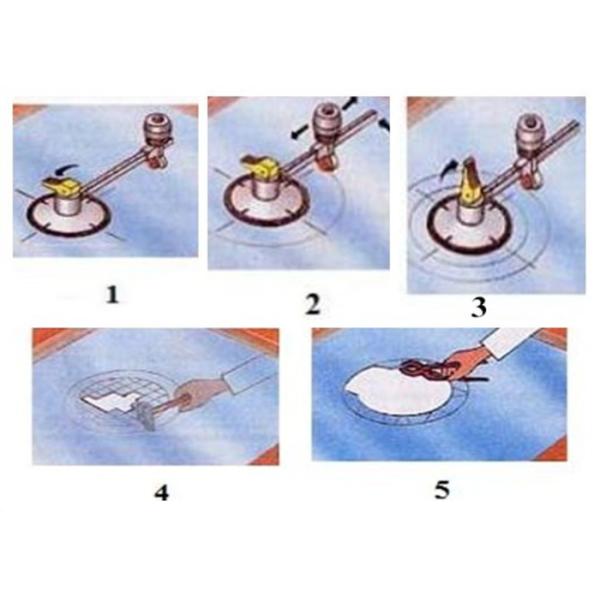 1

2

3

4

5