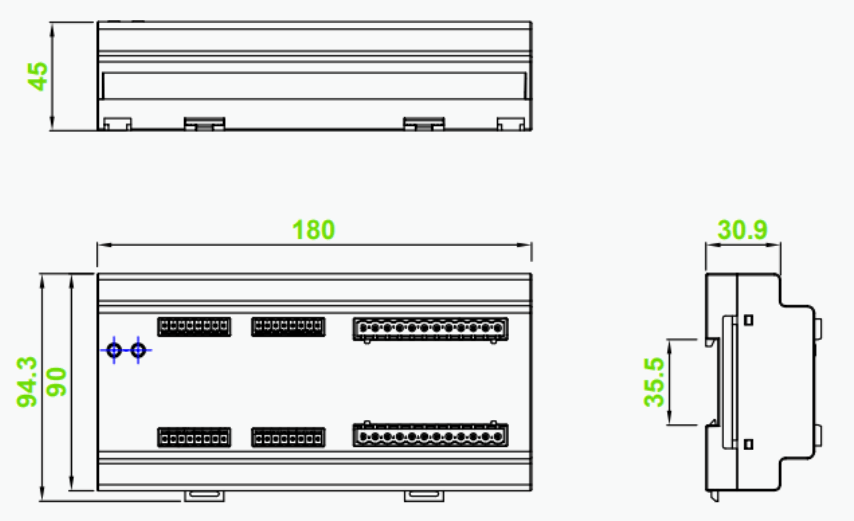 45

180

30.9

94.3
90

35.5