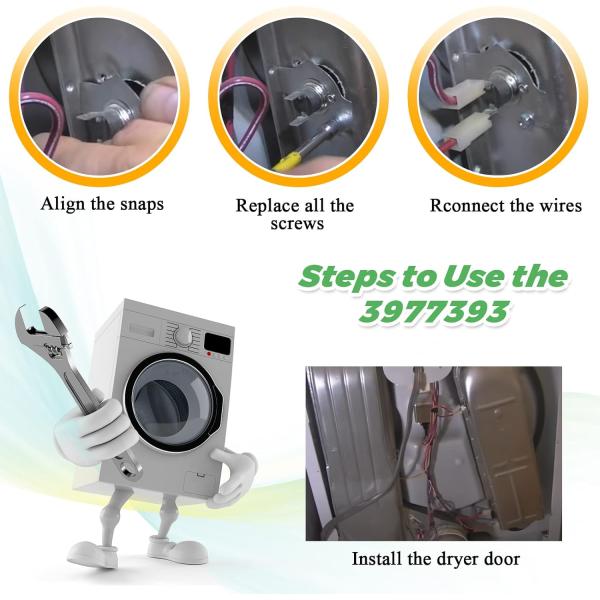 Align the snaps

Replace all the screws

Rconnect the wires

Steps to Use the 3977393

Install the dryer door