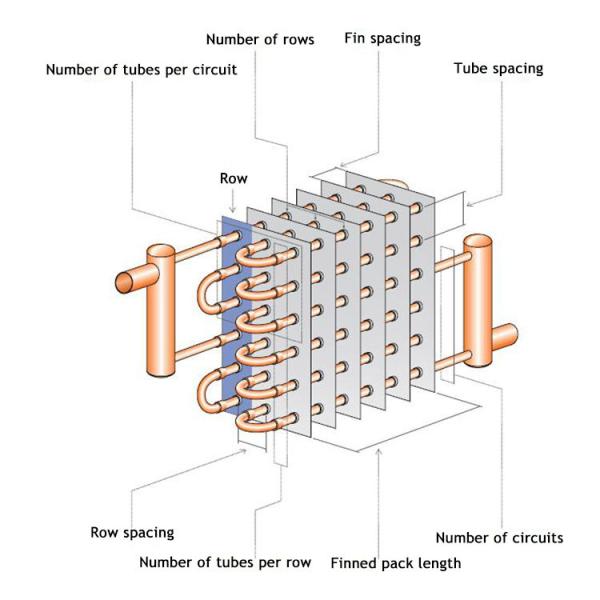 Number of rows
Fin spacing
Number of tubes per circuit
Tube spacing
Row
Row spacing
Number of circuits
Number of tubes per row
Finned pack length