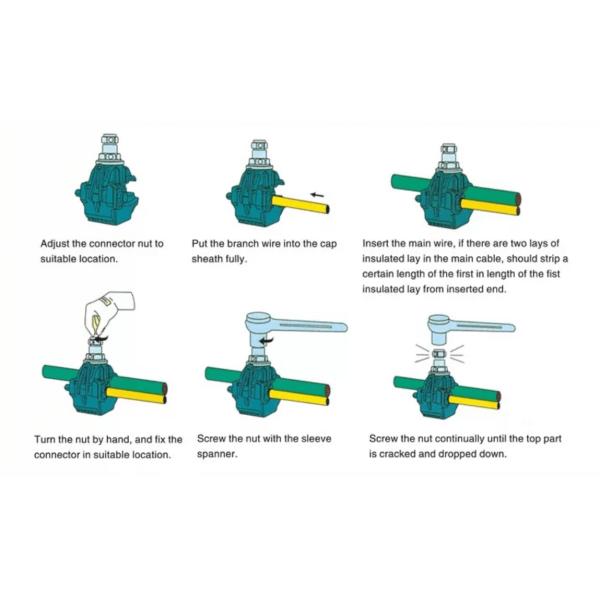 Adjust the connector nut to suitable location.

Put the branch wire into the cap sheath fully.

Insert the main wire, if there are two lays of insulated lay in the main cable, should strip a certain length of the first in length of the fist insulated lay from inserted end.

Turn the nut by hand, and fix the connector in suitable location.

Screw the nut with the sleeve spanner.

Screw the nut continually until the top part is cracked and dropped down.