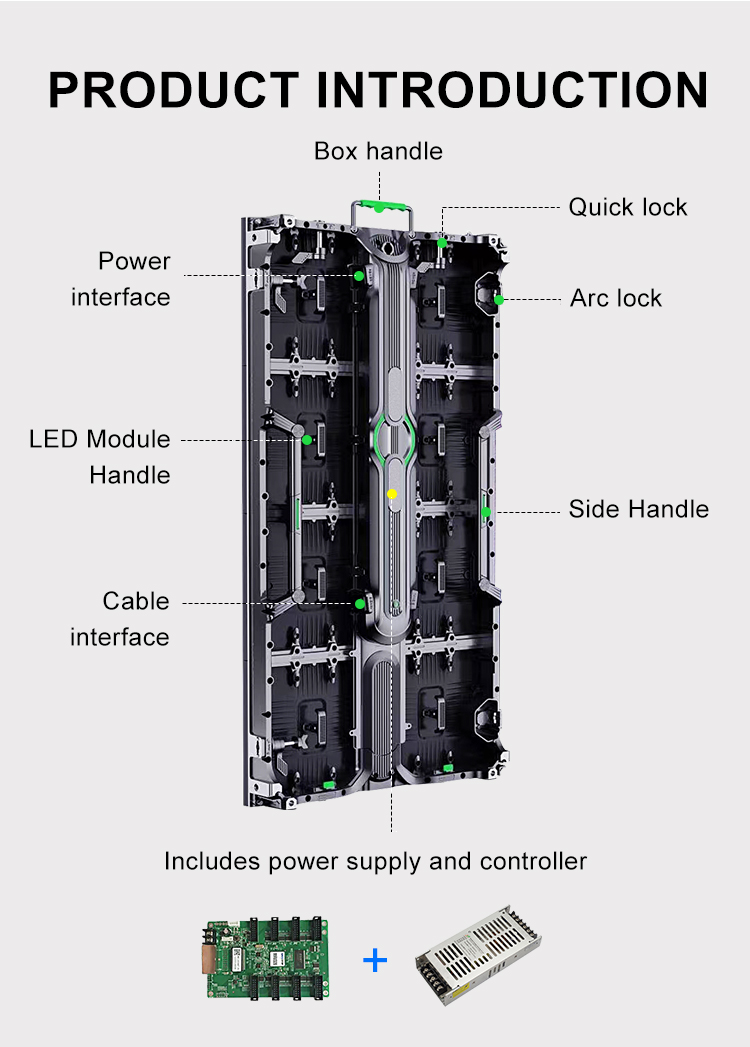 PRODUCT INTRODUCTION

Box handle

Quick lock

Power interface

Arc lock

LED Module Handle

Side Handle

Cable interface

Includes power supply and controller

+