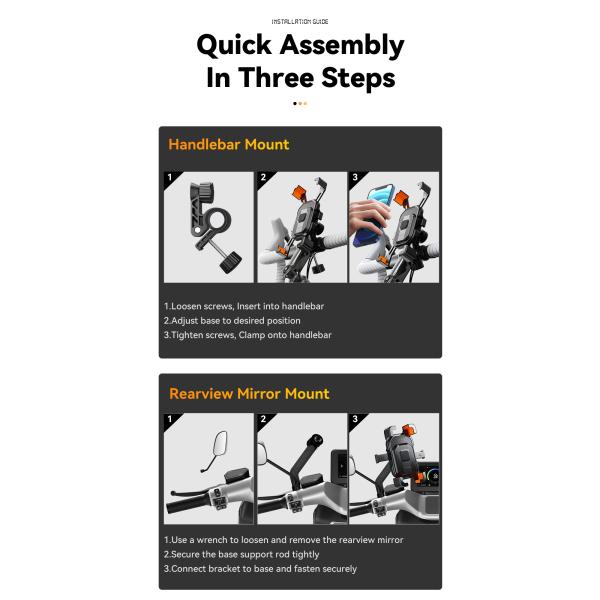 INSTALLATION GUIDE

Quick Assembly In Three Steps

Handlebar Mount

1

2

3

1.Loosen screws, Insert into handlebar
2.Adjust base to desired position
3.Tighten screws, Clamp onto handlebar

Rearview Mirror Mount

1

2

3

1.Use a wrench to loosen and remove the rearview mirror
2.Secure the base support rod tightly
3.Connect bracket to base and fasten securely