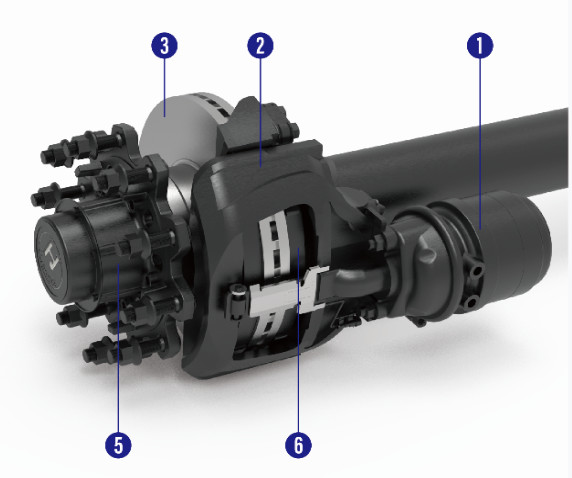 3
2
1
5
6