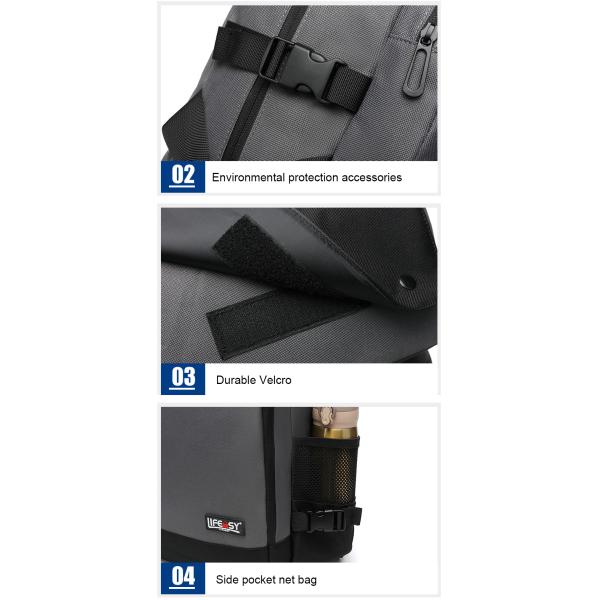 02 Environmental protection accessories

03 Durable Velcro

LIFEASY

04 Side pocket net bag