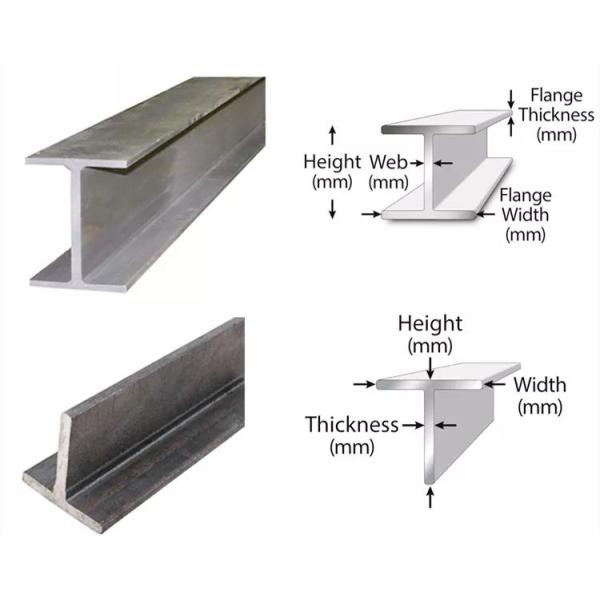 Flange Thickness (mm)

Height (mm)

Web (mm)

Flange Width (mm)

Height (mm)

Width (mm)

Thickness (mm)