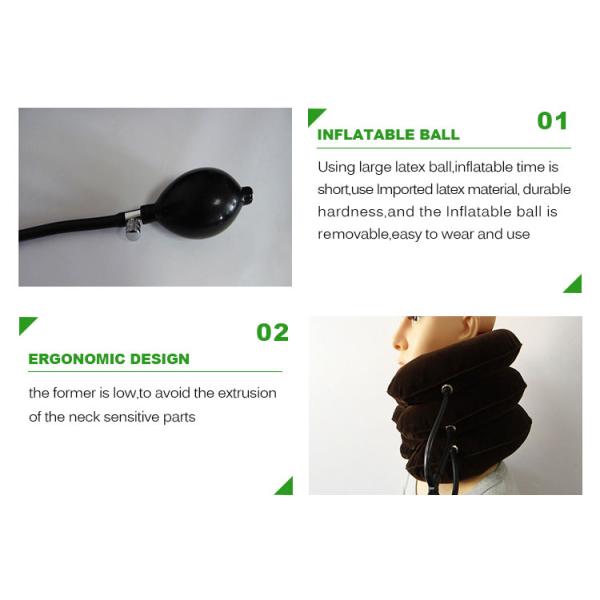 01
INFLATABLE BALL

Using large latex ball,inflatable time is short,use Imported latex material, durable hardness,and the Inflatable ball is removable,easy to wear and use

02
ERGONOMIC DESIGN

the former is low,to avoid the extrusion of the neck sensitive parts