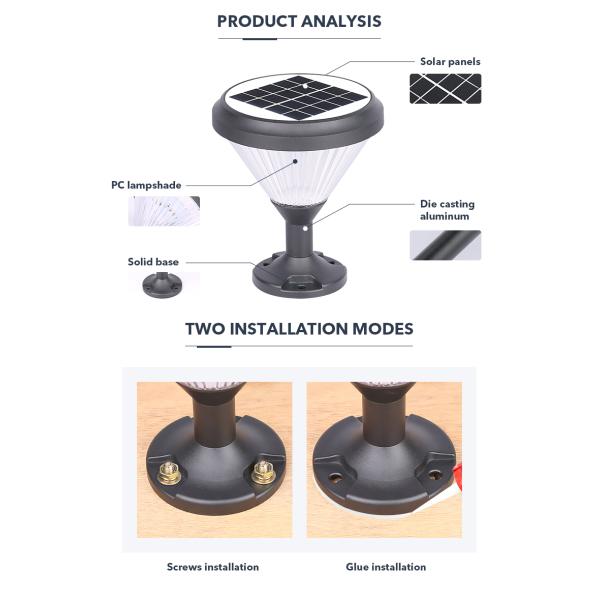 PRODUCT ANALYSIS

Solar panels

PC lampshade

Die casting aluminum

Solid base

TWO INSTALLATION MODES

Screws installation

Glue installation