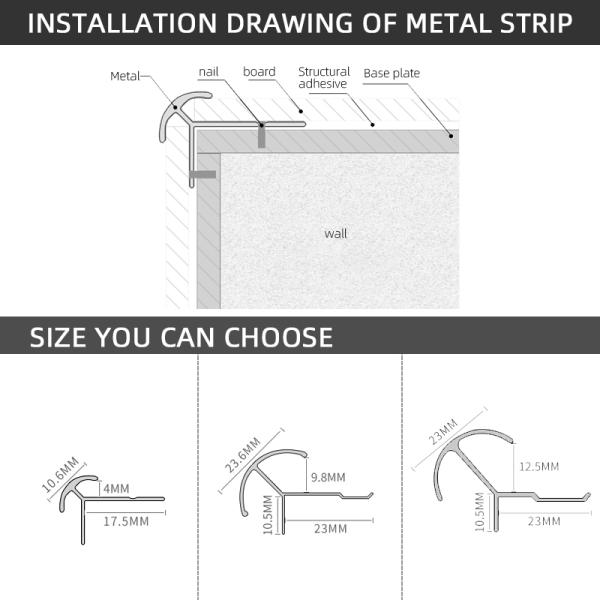 INSTALLATION DRAWING OF METAL STRIP

Metal
nail
board
Structural adhesive
Base plate
wall

SIZE YOU CAN CHOOSE

10.6MM
4MM
17.5MM

23.6MM
9.8MM
10.5MM
23MM

23MM
12.5MM
10.5MM
23MM