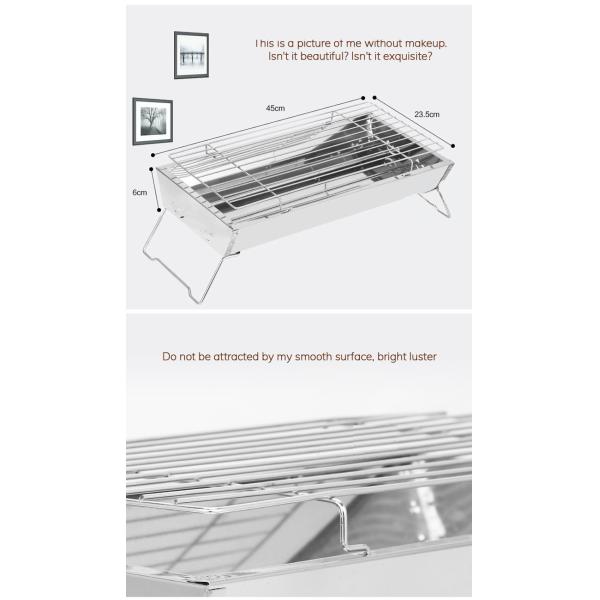 This is a picture of me without makeup. Isn't it beautiful? Isn't it exquisite?

45cm

23.5cm

6cm

Do not be attracted by my smooth surface, bright luster