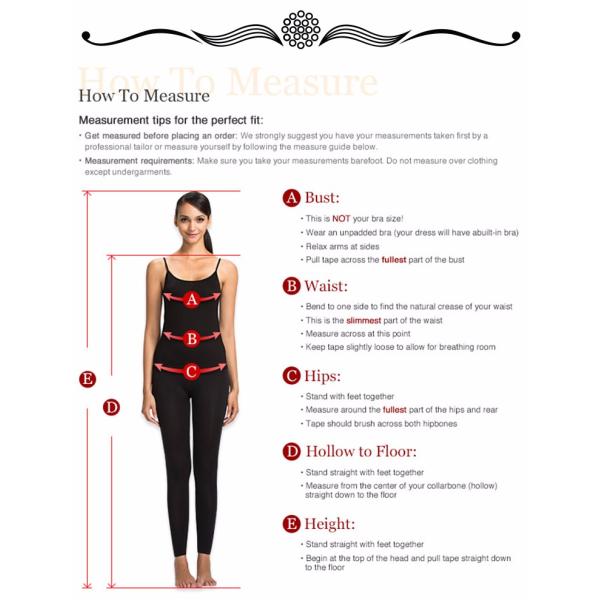 How To Measure

How To Measure

Measurement tips for the perfect fit:

• Get measured before placing an order: We strongly suggest you have your measurements taken first by a professional tailor or measure yourself by following the measure guide below.

• Measurement requirements: Make sure you take your measurements barefoot. Do not measure over clothing except undergarments.

A

B

C

E

D

A Bust:

• This is NOT your bra size!
• Wear an unpadded bra (your dress will have abuilt-in bra)
• Relax arms at sides
• Pull tape across the fullest part of the bust

B Waist:

• Bend to one side to find the natural crease of your waist
• This is the slimmest part of the waist
• Measure across at this point
• Keep tape slightly loose to allow for breathing room

C Hips:

• Stand with feet together
• Measure around the fullest part of the hips and rear
• Tape should brush across both hipbones

D Hollow to Floor:

• Stand straight with feet together
• Measure from the center of your collarbone (hollow) straight down to the floor

E Height:

• Stand straight with feet together
• Begin at the top of the head and pull tape straight down to the floor