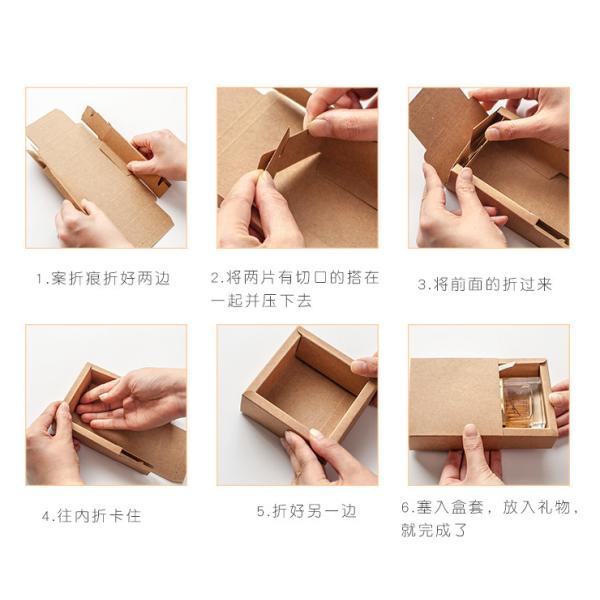 1.案折痕折好两边

2.将两片有切口的搭在一起并压下去

3.将前面的折过来

4.往内折卡住

5.折好另一边

6.塞入盒套，放入礼物，就完成了