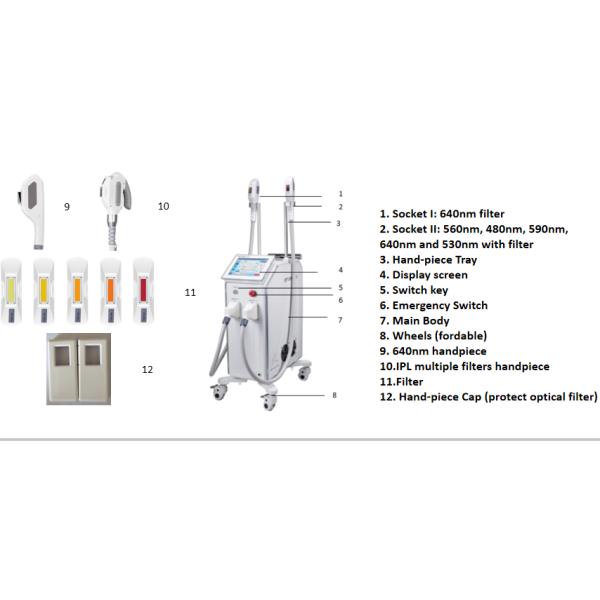 9

10

11

12

1
2
3
4
5
6
7
8

1. Socket I: 640nm filter
2. Socket II: 560nm, 480nm, 590nm, 640nm and 530nm with filter
3. Hand-piece Tray
4. Display screen
5. Switch key
6. Emergency Switch
7. Main Body
8. Wheels (fordable)
9. 640nm handpiece
10.IPL multiple filters handpiece
11.Filter
12. Hand-piece Cap (protect optical filter)