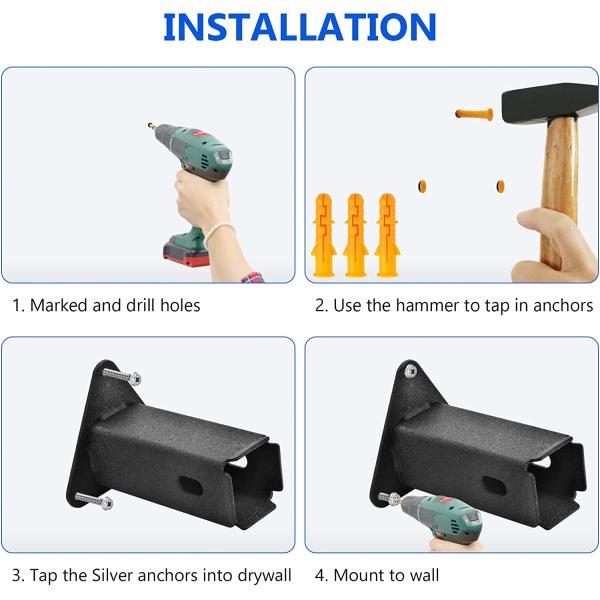 INSTALLATION

1. Marked and drill holes

2. Use the hammer to tap in anchors

3. Tap the Silver anchors into drywall

4. Mount to wall