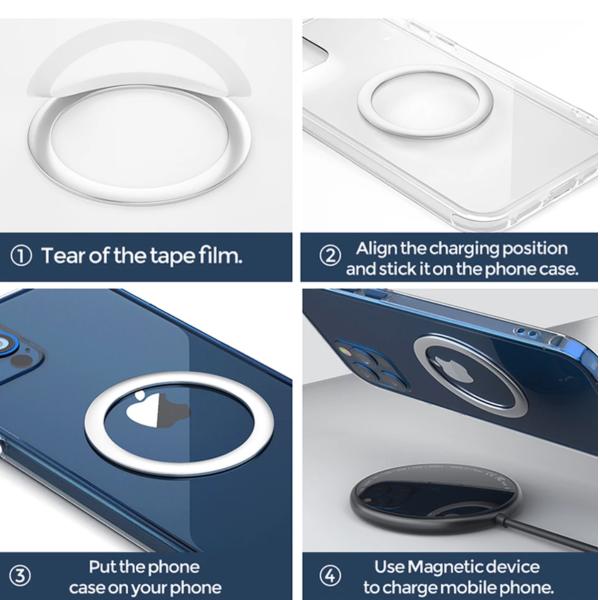 ① Tear of the tape film.

② Align the charging position and stick it on the phone case.

③ Put the phone case on your phone

④ Use Magnetic device to charge mobile phone.