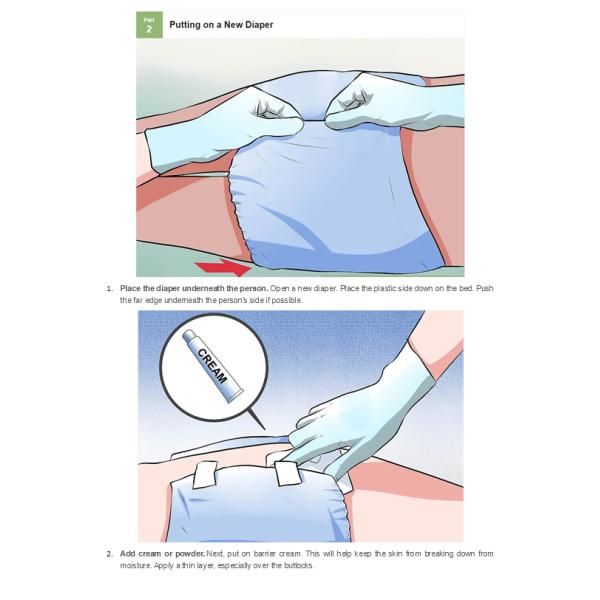 Part 2

Putting on a New Diaper

1. **Place the diaper underneath the person.** Open a new diaper. Place the plastic side down on the bed. Push the far edge underneath the person's side if possible.

CREAM

2. **Add cream or powder.** Next, put on barrier cream. This will help keep the skin from breaking down from moisture. Apply a thin layer, especially over the buttocks.