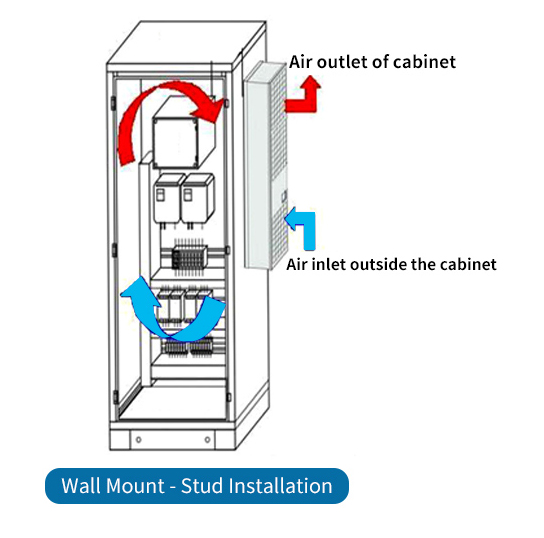 Air outlet of cabinet

Air inlet outside the cabinet

Wall Mount - Stud Installation