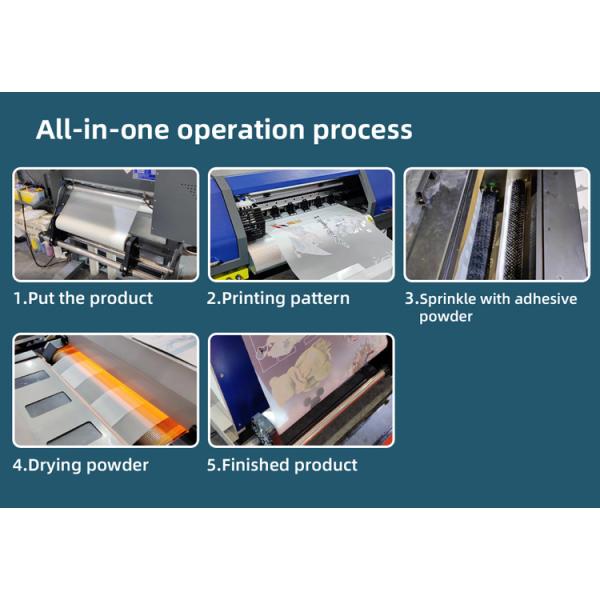 All-in-one operation process

1.Put the product

2.Printing pattern

3.Sprinkle with adhesive powder

4.Drying powder

5.Finished product