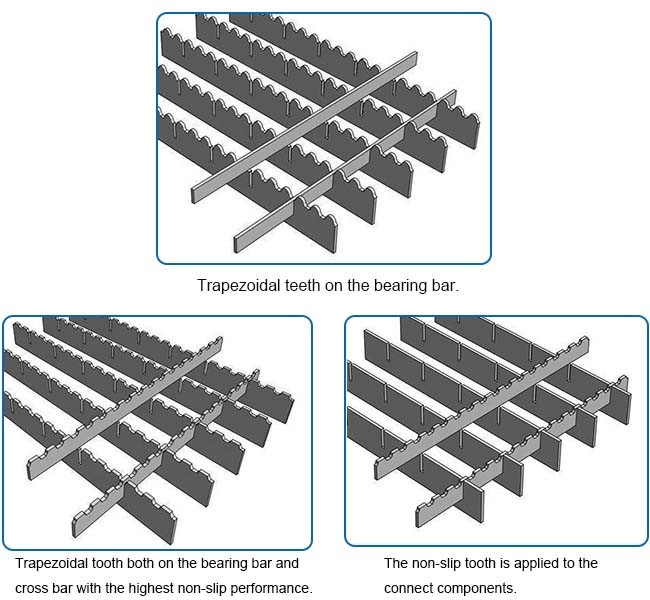 Trapezoidal teeth on the bearing bar.

Trapezoidal tooth both on the bearing bar and cross bar with the highest non-slip performance.

The non-slip tooth is applied to the connect components.