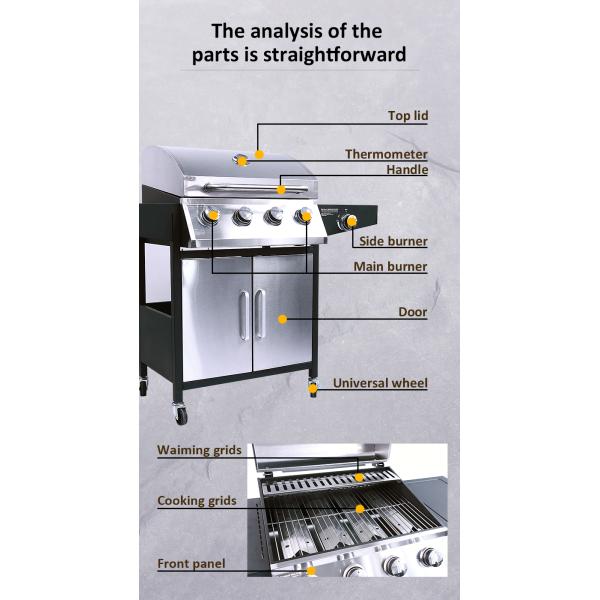 The analysis of the parts is straightforward

Top lid

Thermometer

Handle

Side burner

Main burner

Door

Universal wheel

Waiming grids

Cooking grids

Front panel